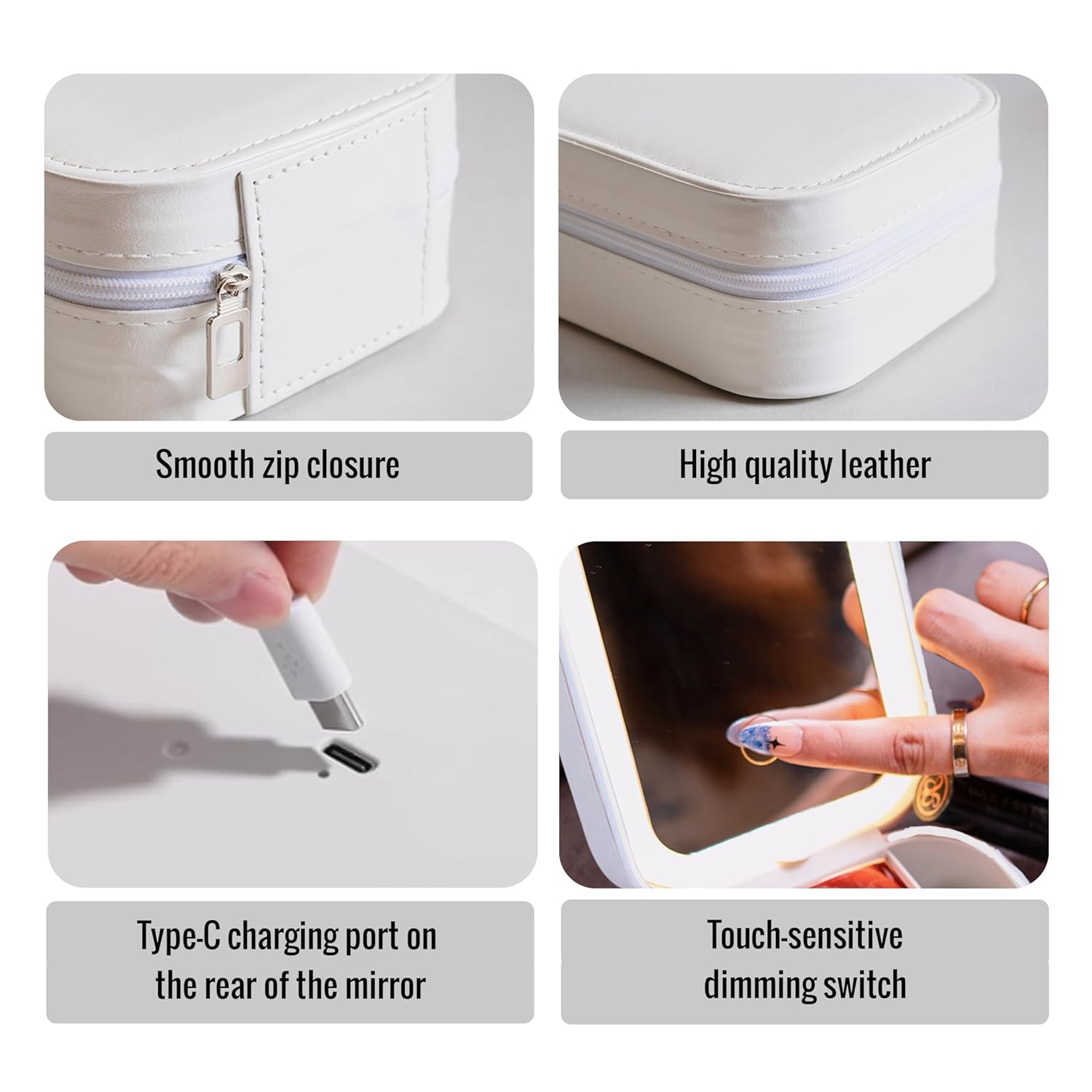 Smooth zip closure

High quality leather

Type-C charging port on the rear of the mirror

Touch-sensitive dimming switch